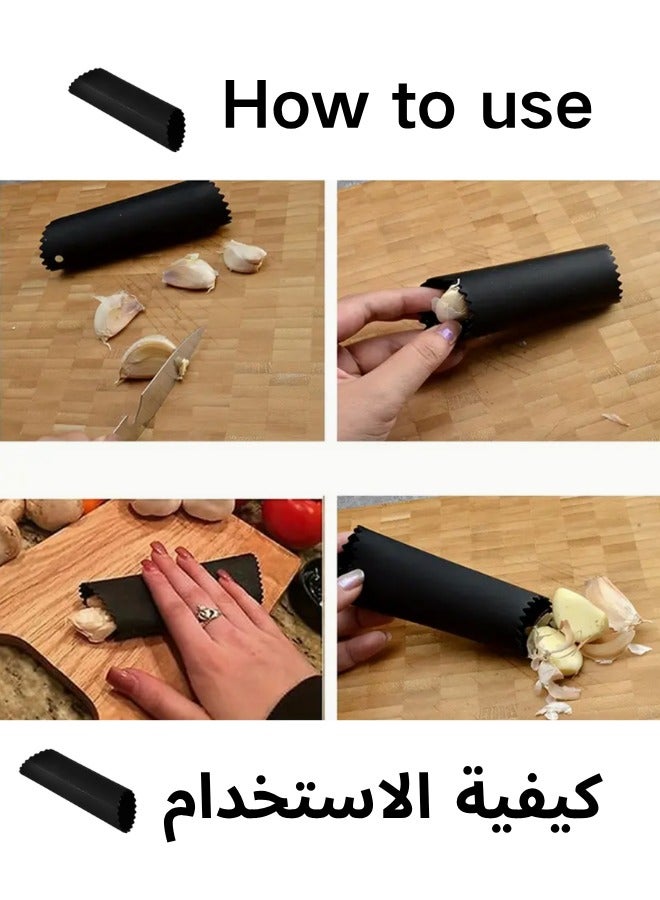 How to use

كيفية الاستخدام